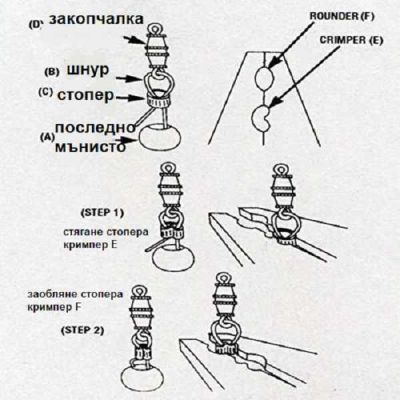 (D) закопчалка

(B) шнур

(C) стопер

(A) последно мънисто

ROUNDER (F)

CRIMPER (E)

(STEP 1)

стягане стопера кримпер E

заобляне стопера кримпер F

(STEP 2)