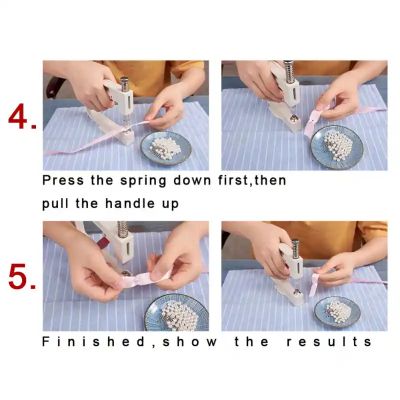 4.

Press the spring down first,then pull the handle up

5.

Finished,show the results