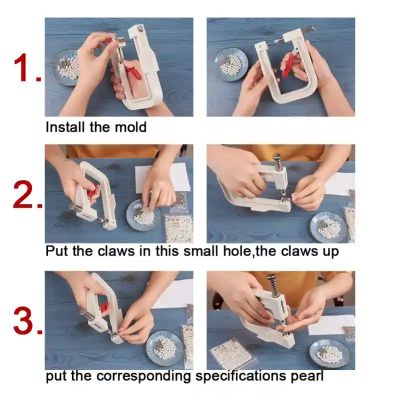 1.

Install the mold

2.

Put the claws in this small hole,the claws up

3.

put the corresponding specifications pearl